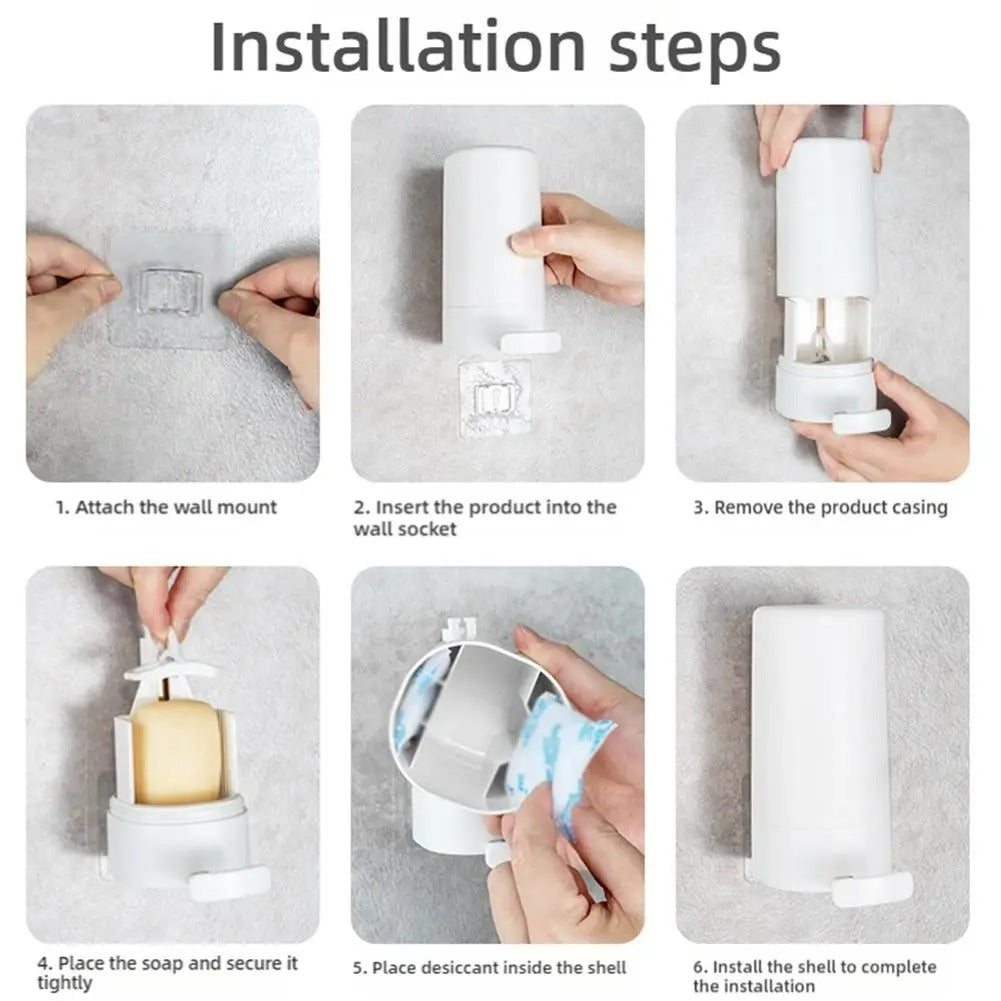 Installation steps

1. Attach the wall mount

2. Insert the product into the wall socket

3. Remove the product casing

4. Place the soap and secure it tightly

5. Place desiccant inside the shell

6. Install the shell to complete the installation